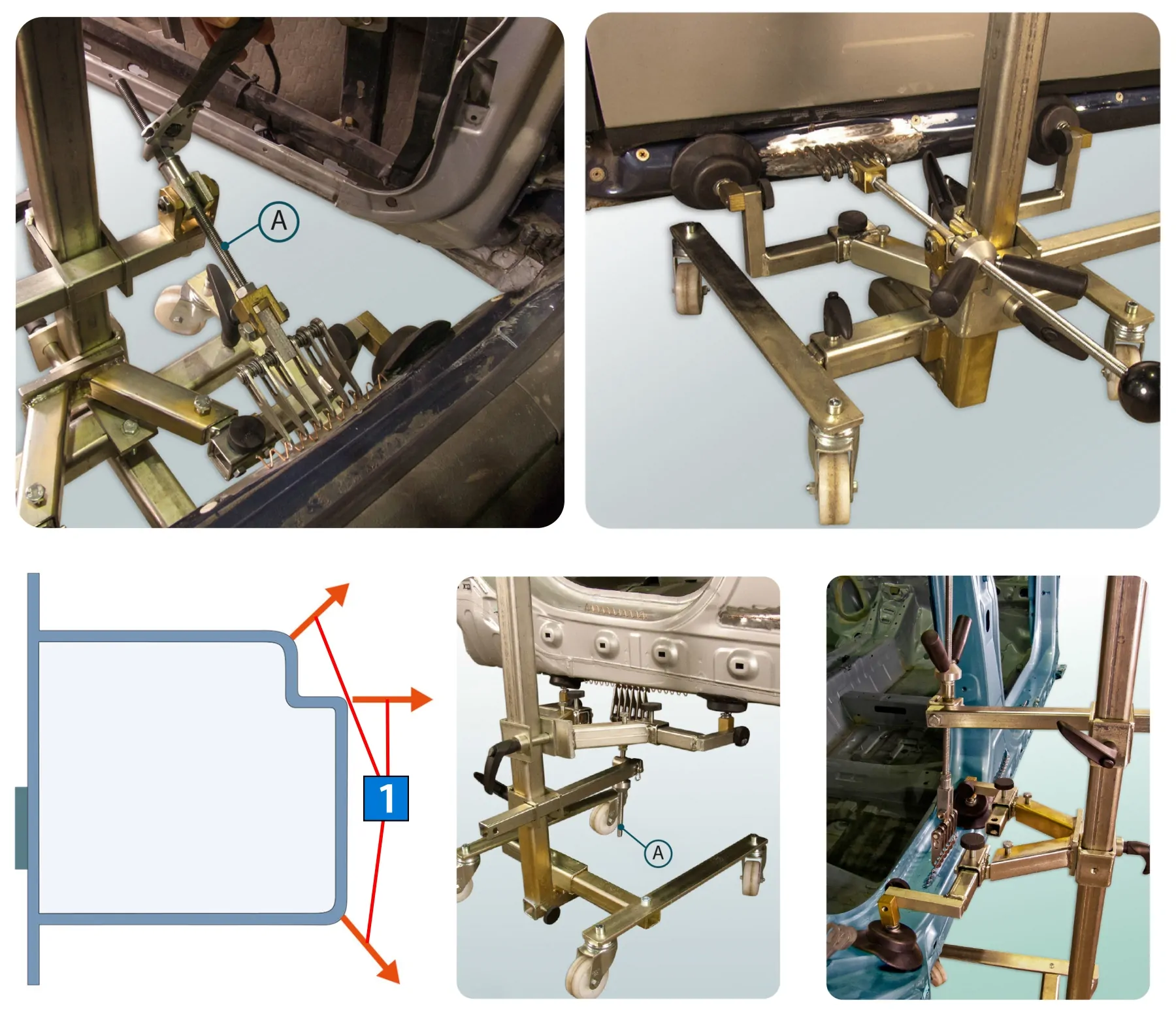 A

1

A