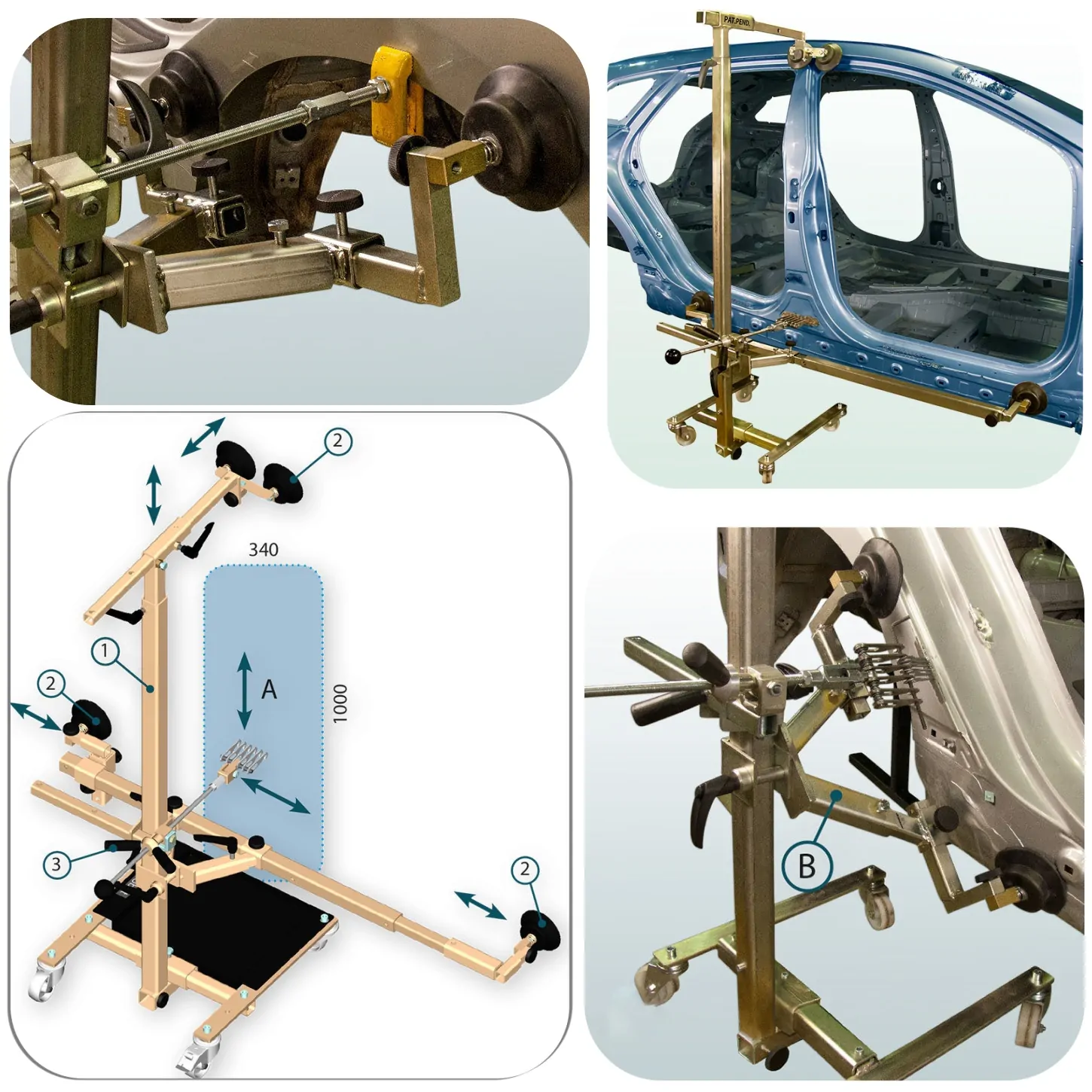 PAT.PEND.

2
340
1
2
A
1000
3
2

B