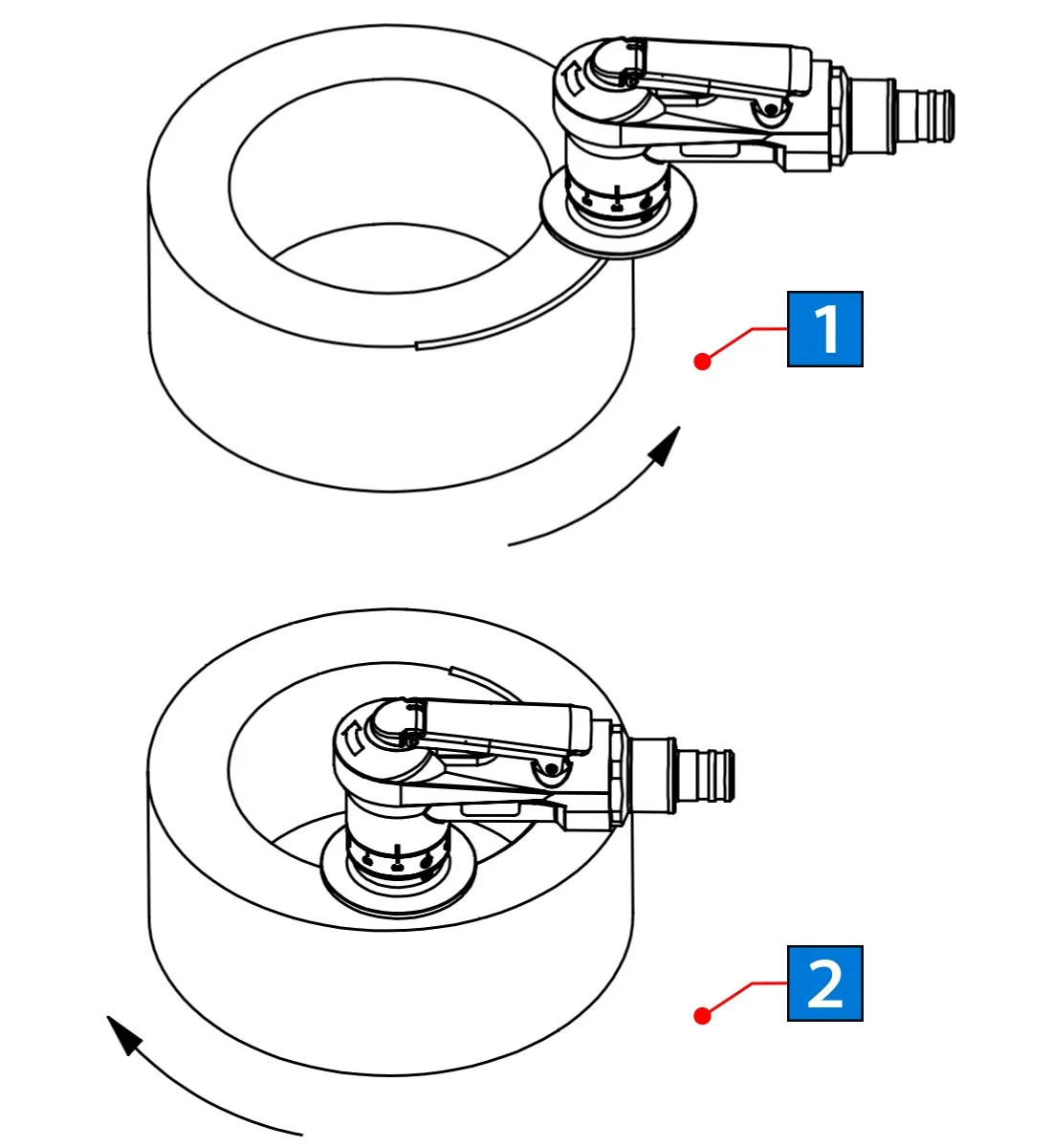 1

2