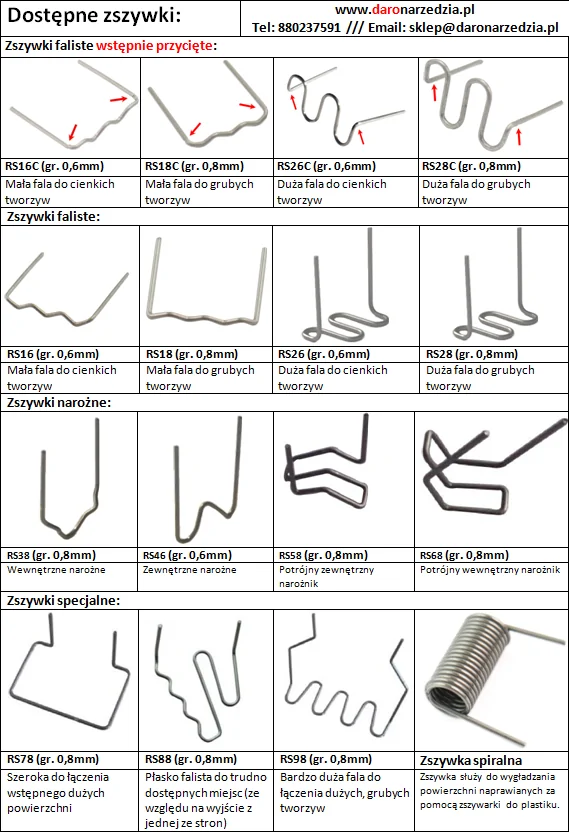 Dostępne zszywki:

www.daronarzedzia.pl
Tel: 880237591 /// Email: sklep@daronarzedzia.pl

Zszywki faliste wstępnie przycięte:

| RS16C (gr. 0,6mm) | RS18C (gr. 0,8mm) | RS26C (gr. 0,6mm) | RS28C (gr. 0,8mm) |
|---|---|---|---|
| Mała fala do cienkich tworzyw | Mała fala do grubych tworzyw | Duża fala do cienkich tworzyw | Duża fala do grubych tworzyw |

Zszywki faliste:

| RS16 (gr. 0,6mm) | RS18 (gr. 0,8mm) | RS26 (gr. 0,6mm) | RS28 (gr. 0,8mm) |
|---|---|---|---|
| Mała fala do cienkich tworzyw | Mała fala do grubych tworzyw | Duża fala do cienkich tworzyw | Duża fala do grubych tworzyw |

Zszywki narożne:

| RS38 (gr. 0,8mm) | RS46 (gr. 0,6mm) | RS58 (gr. 0,8mm) | RS68 (gr. 0,8mm) |
|---|---|---|---|
| Wewnętrzne narożne | Zewnętrzne narożne | Potrójny zewnętrzny narożnik | Potrójny wewnętrzny narożnik |

Zszywki specjalne:

| RS78 (gr. 0,8mm) | RS88 (gr. 0,8mm) | RS98 (gr. 0,8mm) | Zszywka spiralna |
|---|---|---|---|
| Szeroka do łączenia wstępnego dużych powierzchni | Płasko falista do trudno dostępnych miejsc (ze względu na wyjście z jednej ze stron) | Bardzo duża fala do łączenia dużych, grubych tworzyw | Zszywka służy do wygładzania powierzchni naprawianych za pomocą zszywarki do plastiku. |